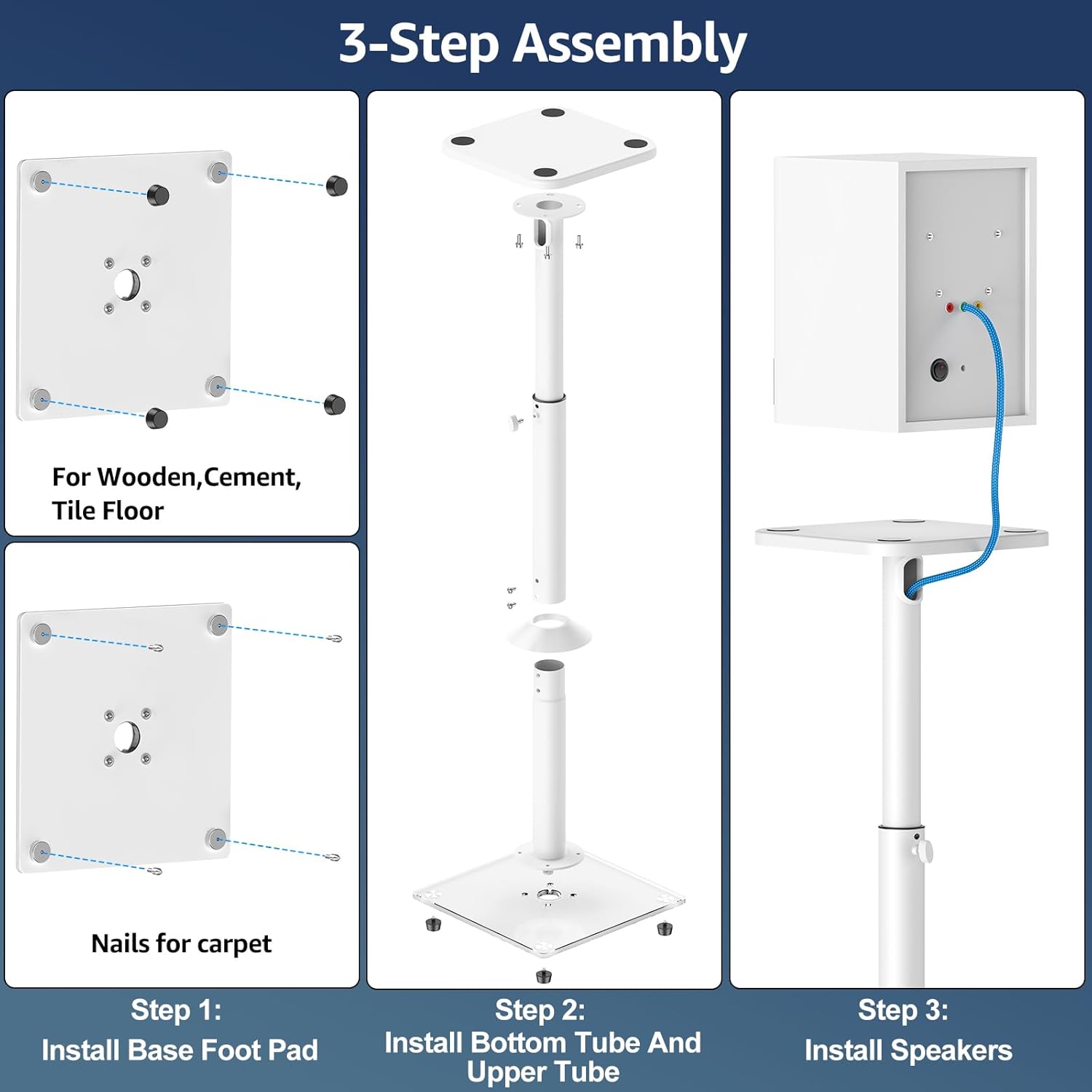 3-Step Assembly

For Wooden,Cement, Tile Floor

Nails for carpet

Step 1:
Install Base Foot Pad

Step 2:
Install Bottom Tube And Upper Tube

Step 3:
Install Speakers