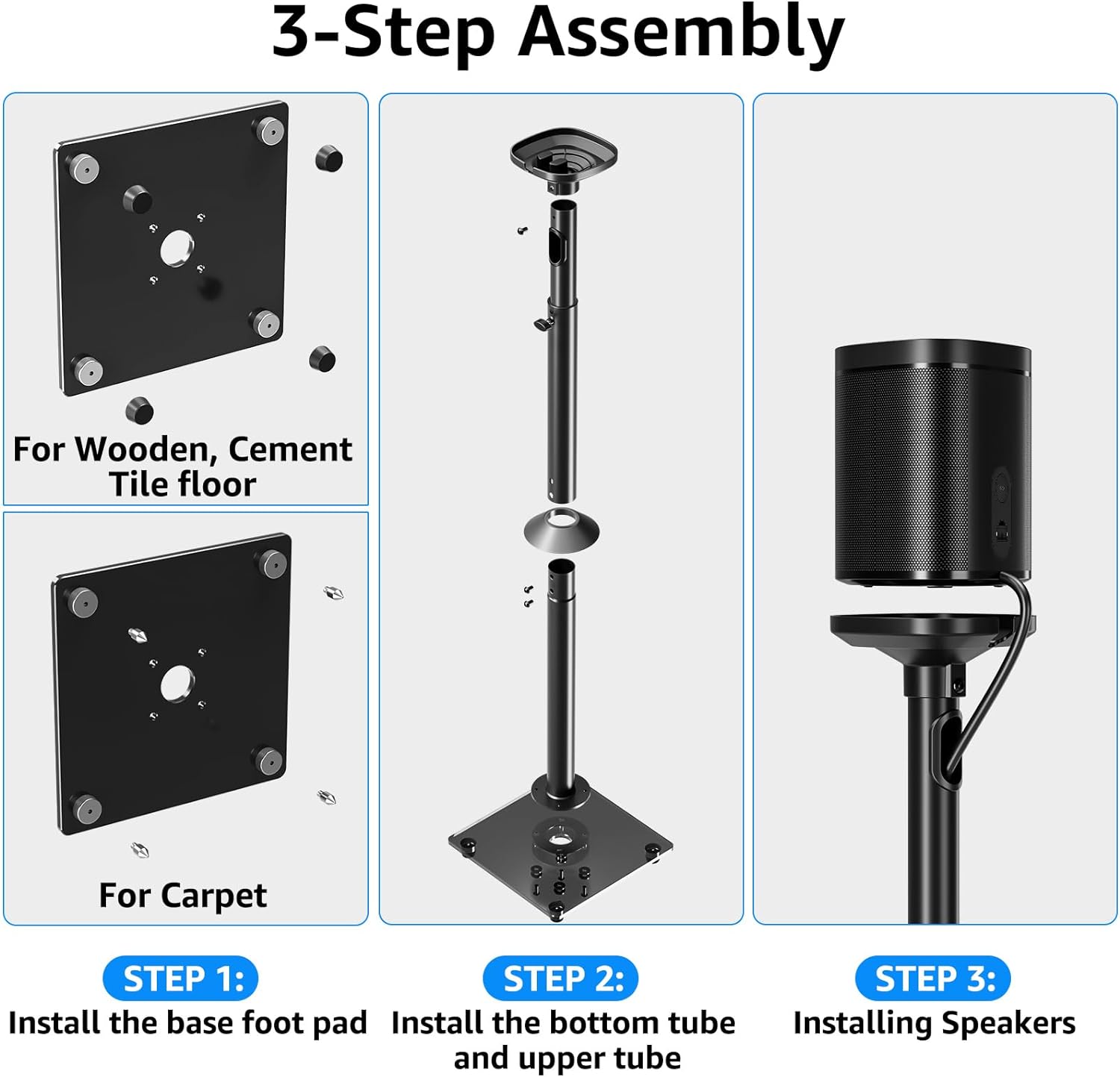 3-Step Assembly

For Wooden, Cement Tile floor

For Carpet

STEP 1:
Install the base foot pad

STEP 2:
Install the bottom tube and upper tube

STEP 3:
Installing Speakers