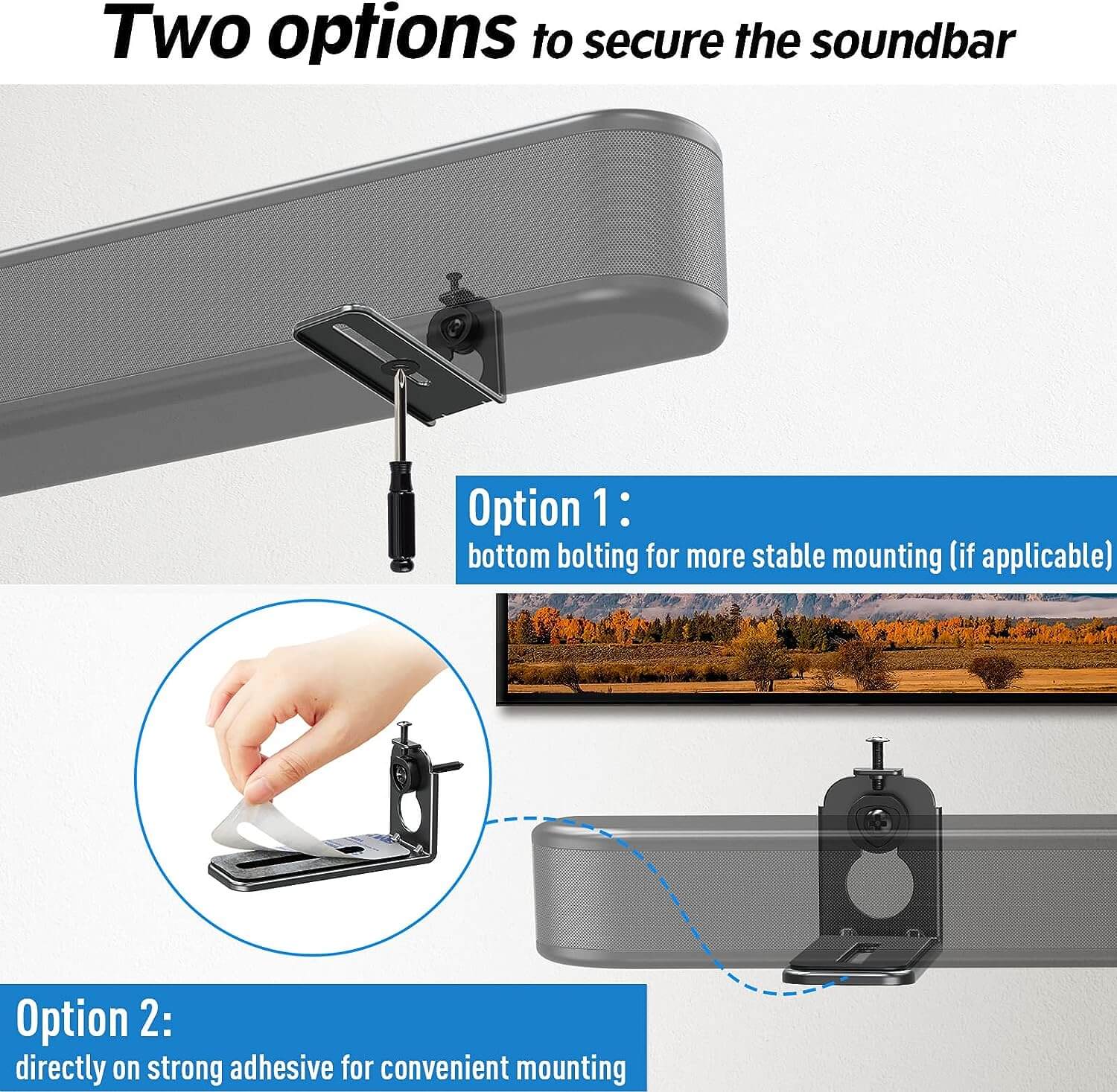 Two options to secure the soundbar

Option 1：
bottom bolting for more stable mounting (if applicable)

Option 2:
directly on strong adhesive for convenient mounting