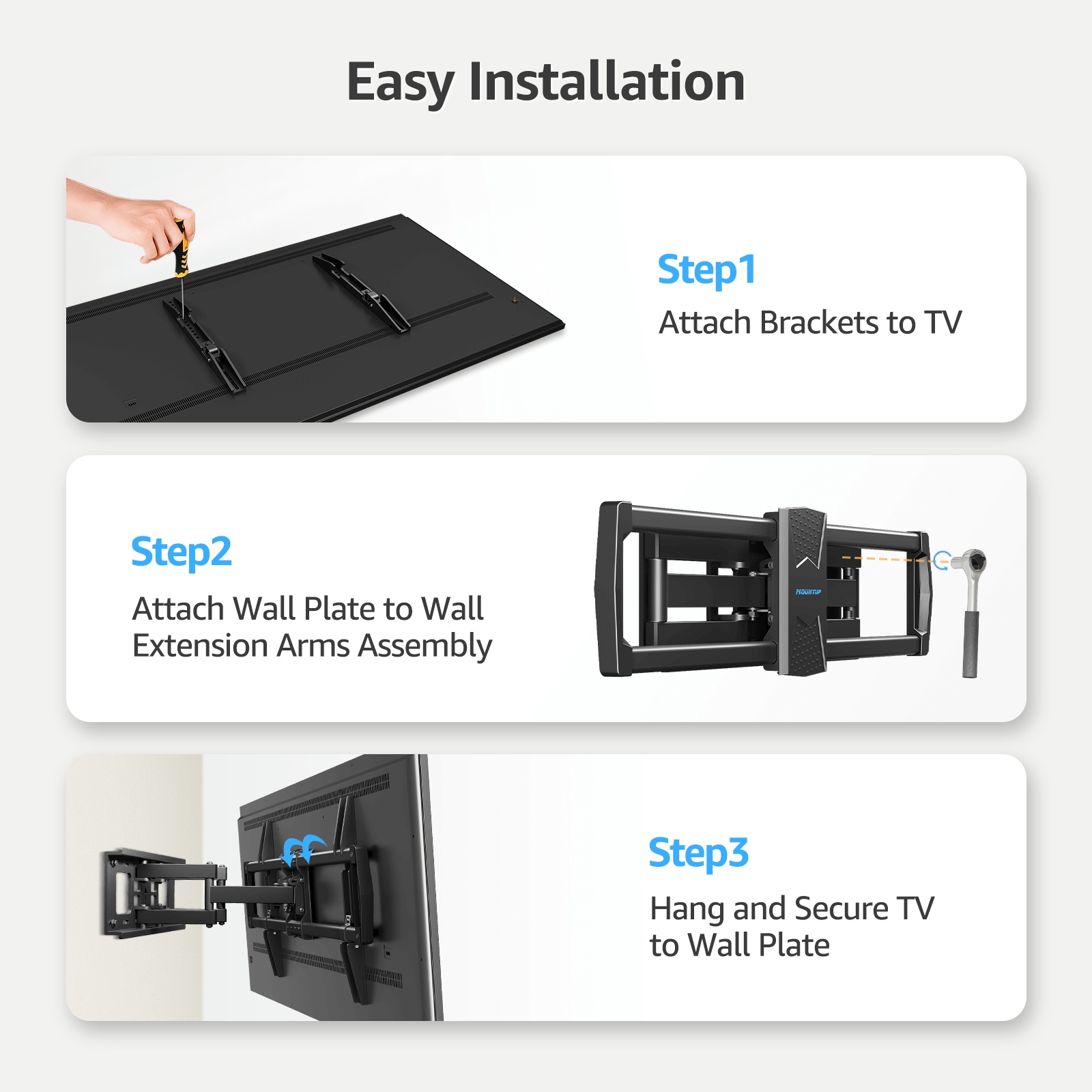 Easy Installation

Step1

Attach Brackets to TV

Step2

Attach Wall Plate to Wall
Extension Arms Assembly

MOUNTUP

Step3

Hang and Secure TV
to Wall Plate